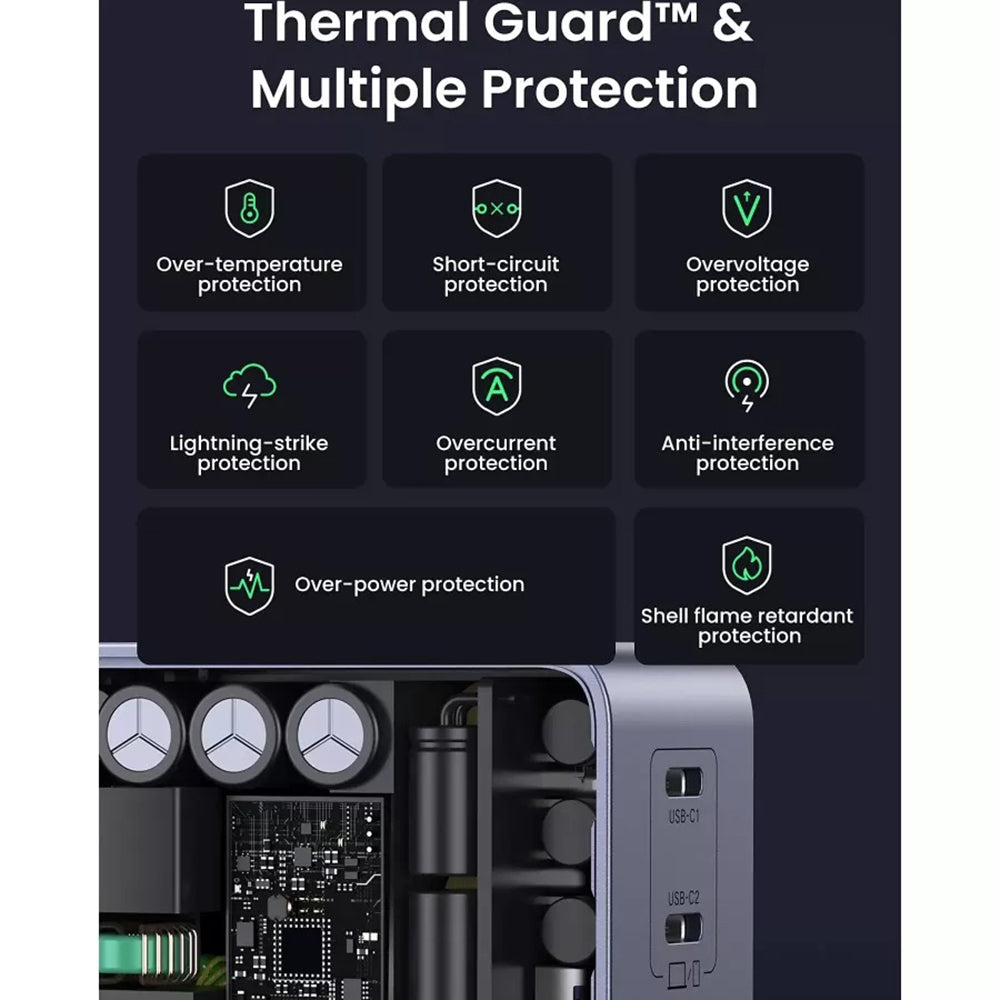 Thermal Guard™ & Multiple Protection

Over-temperature protection

Short-circuit protection

Overvoltage protection

Lightning-strike protection

Overcurrent protection

Anti-interference protection

Over-power protection

Shell flame retardant protection

USB-C1

USB-C2