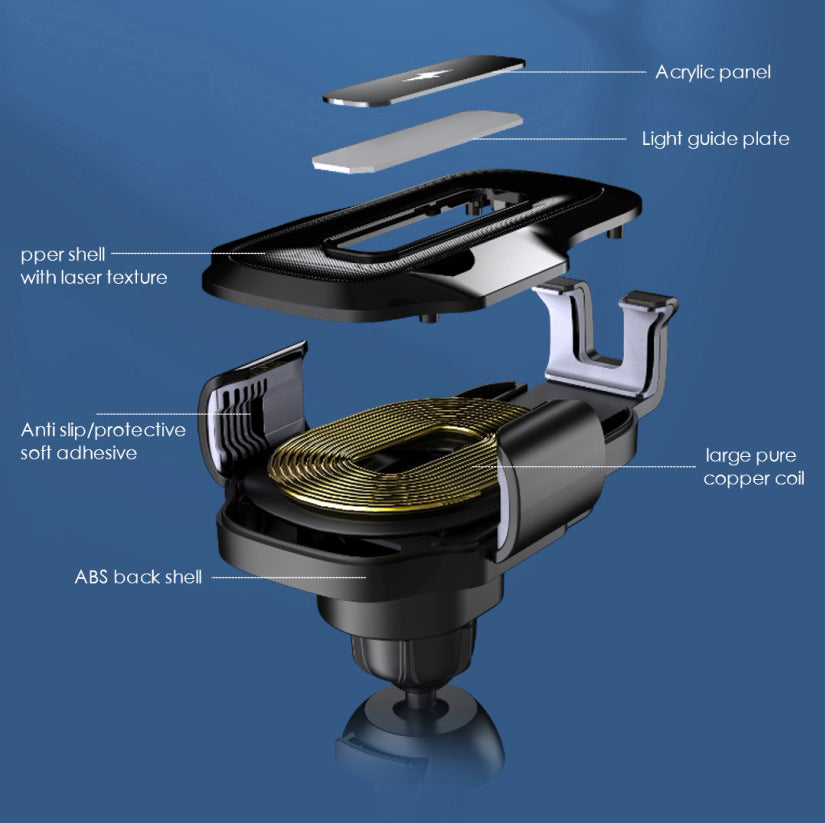 Acrylic panel

Light guide plate

pper shell
with laser texture

Anti slip/protective
soft adhesive

large pure
copper coil

ABS back shell